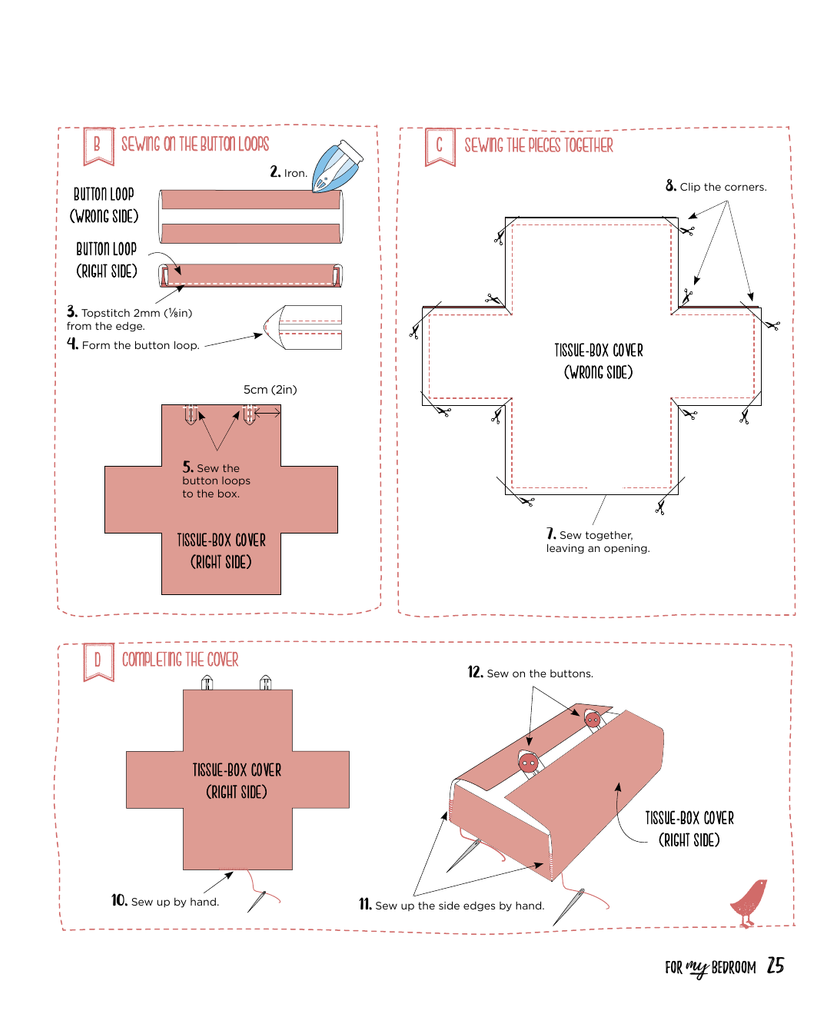 B SEWING ON THE BUTTON LOOPS

2. Iron.

BUTTON LOOP (WRONG SIDE)

BUTTON LOOP (RIGHT SIDE)

3. Topstitch 2mm (⅛in) from the edge.

4. Form the button loop.

5cm (2in)

5. Sew the button loops to the box.

TISSUE-BOX COVER (RIGHT SIDE)

C SEWING THE PIECES TOGETHER

8. Clip the corners.

TISSUE-BOX COVER (WRONG SIDE)

7. Sew together, leaving an opening.

D COMPLETING THE COVER

TISSUE-BOX COVER (RIGHT SIDE)

10. Sew up by hand.

12. Sew on the buttons.

TISSUE-BOX COVER (RIGHT SIDE)

11. Sew up the side edges by hand.

FOR my BEDROOM 25