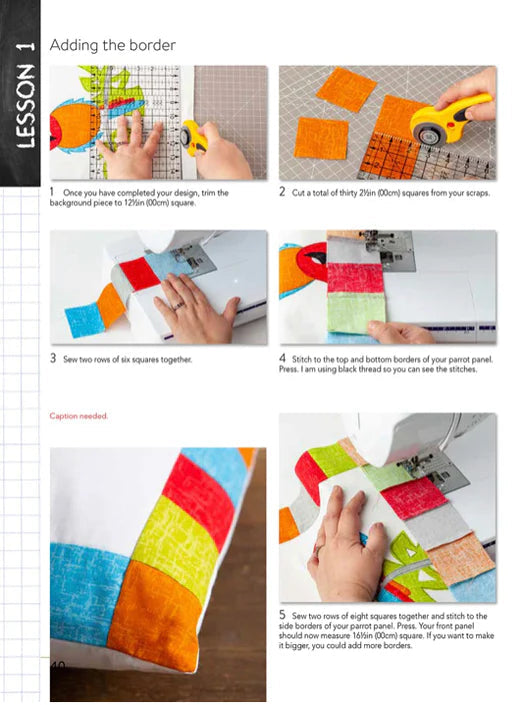 LESSON 1

Adding the border

1 Once you have completed your design, trim the background piece to 12½in (00cm) square.

2 Cut a total of thirty 2½in (00cm) squares from your scraps.

3 Sew two rows of six squares together.

4 Stitch to the top and bottom borders of your parrot panel. Press. I am using black thread so you can see the stitches.

Caption needed.

5 Sew two rows of eight squares together and stitch to the side borders of your parrot panel. Press. Your front panel should now measure 16½in (00cm) square. If you want to make it bigger, you could add more borders.

40