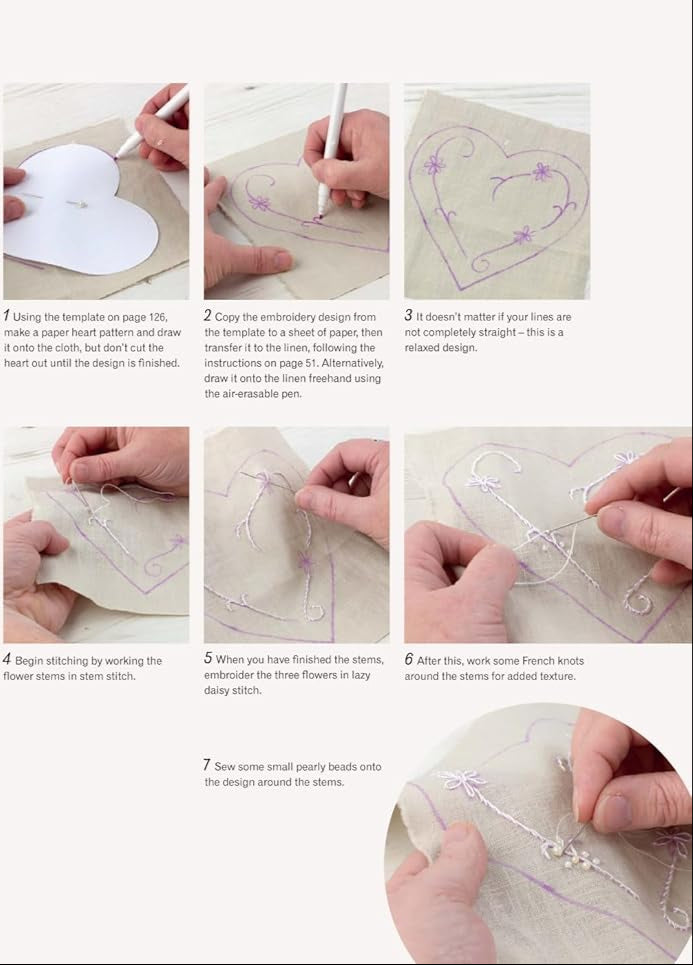 1 Using the template on page 126, make a paper heart pattern and draw it onto the cloth, but don't cut the heart out until the design is finished.

2 Copy the embroidery design from the template to a sheet of paper, then transfer it to the linen, following the instructions on page 51. Alternatively, draw it onto the linen freehand using the air-erasable pen.

3 It doesn't matter if your lines are not completely straight – this is a relaxed design.

4 Begin stitching by working the flower stems in stem stitch.

5 When you have finished the stems, embroider the three flowers in lazy daisy stitch.

6 After this, work some French knots around the stems for added texture.

7 Sew some small pearly beads onto the design around the stems.