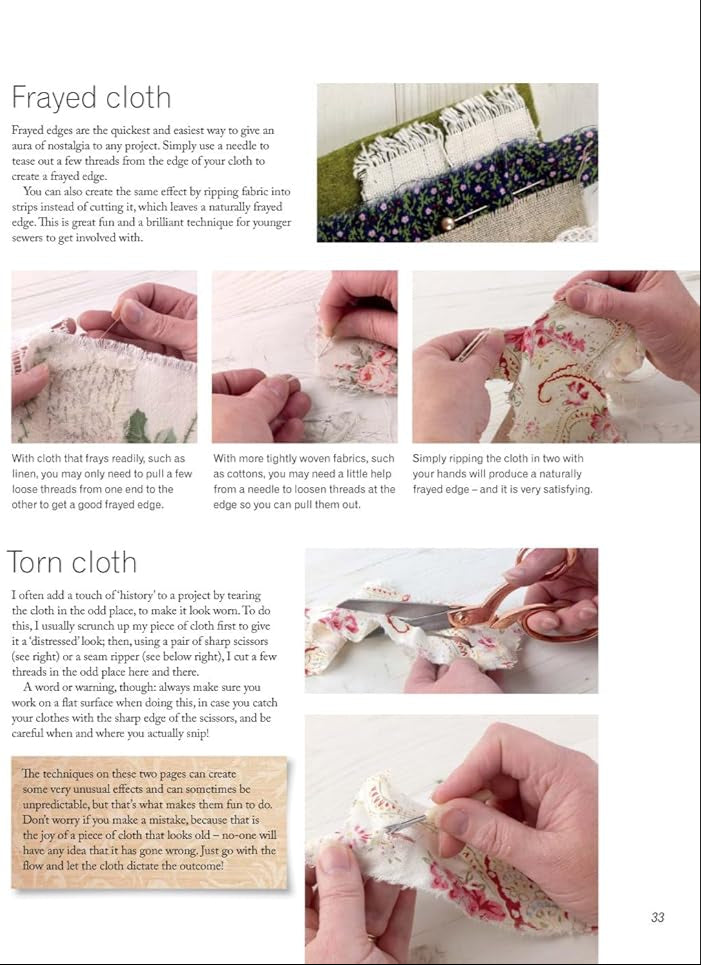 Frayed cloth

Frayed edges are the quickest and easiest way to give an aura of nostalgia to any project. Simply use a needle to tease out a few threads from the edge of your cloth to create a frayed edge.

You can also create the same effect by ripping fabric into strips instead of cutting it, which leaves a naturally frayed edge. This is great fun and a brilliant technique for younger sewers to get involved with.

With cloth that frays readily, such as linen, you may only need to pull a few loose threads from one end to the other to get a good frayed edge.

With more tightly woven fabrics, such as cottons, you may need a little help from a needle to loosen threads at the edge so you can pull them out.

Simply ripping the cloth in two with your hands will produce a naturally frayed edge – and it is very satisfying.

Torn cloth

I often add a touch of 'history' to a project by tearing the cloth in the odd place, to make it look worn. To do this, I usually scrunch up my piece of cloth first to give it a 'distressed' look; then, using a pair of sharp scissors (see right) or a seam ripper (see below right), I cut a few threads in the odd place here and there.

A word or warning, though: always make sure you work on a flat surface when doing this, in case you catch your clothes with the sharp edge of the scissors, and be careful when and where you actually snip!

The techniques on these two pages can create some very unusual effects and can sometimes be unpredictable, but that's what makes them fun to do. Don't worry if you make a mistake, because that is the joy of a piece of cloth that looks old – no-one will have any idea that it has gone wrong. Just go with the flow and let the cloth dictate the outcome!

33