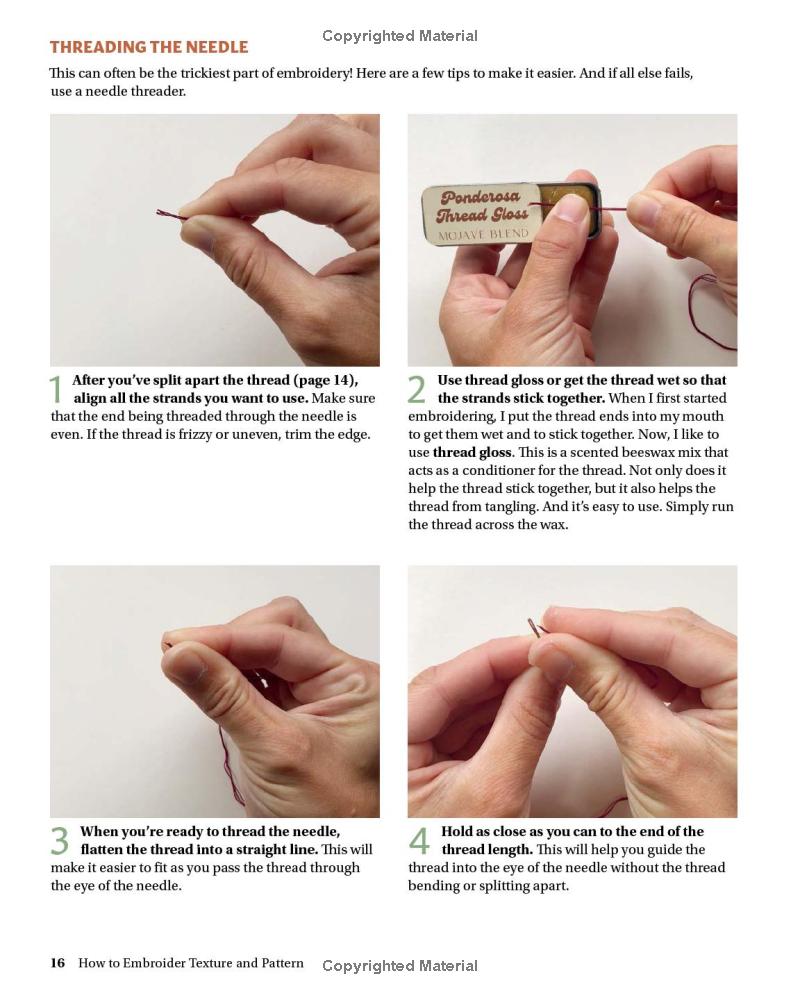 Copyrighted Material

THREADING THE NEEDLE

This can often be the trickiest part of embroidery! Here are a few tips to make it easier. And if all else fails, use a needle threader.

Ponderosa Thread Gloss
MOJAVE BLEND

1 After you've split apart the thread (page 14), align all the strands you want to use. Make sure that the end being threaded through the needle is even. If the thread is frizzy or uneven, trim the edge.

2 Use thread gloss or get the thread wet so that the strands stick together. When I first started embroidering, I put the thread ends into my mouth to get them wet and to stick together. Now, I like to use thread gloss. This is a scented beeswax mix that acts as a conditioner for the thread. Not only does it help the thread stick together, but it also helps the thread from tangling. And it's easy to use. Simply run the thread across the wax.

3 When you're ready to thread the needle, flatten the thread into a straight line. This will make it easier to fit as you pass the thread through the eye of the needle.

4 Hold as close as you can to the end of the thread length. This will help you guide the thread into the eye of the needle without the thread bending or splitting apart.

16 How to Embroider Texture and Pattern Copyrighted Material