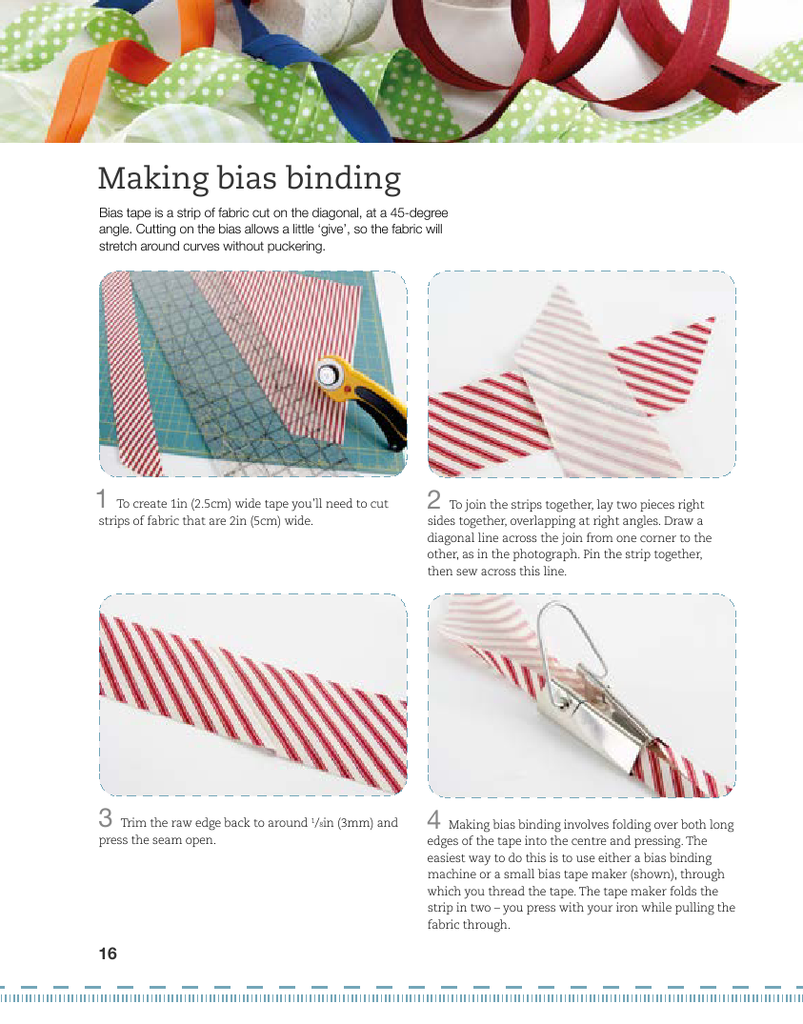 Making bias binding

Bias tape is a strip of fabric cut on the diagonal, at a 45-degree angle. Cutting on the bias allows a little 'give', so the fabric will stretch around curves without puckering.

1 To create 1in (2.5cm) wide tape you'll need to cut strips of fabric that are 2in (5cm) wide.

2 To join the strips together, lay two pieces right sides together, overlapping at right angles. Draw a diagonal line across the join from one corner to the other, as in the photograph. Pin the strip together, then sew across this line.

3 Trim the raw edge back to around $\frac{1}{8}$in (3mm) and press the seam open.

4 Making bias binding involves folding over both long edges of the tape into the centre and pressing. The easiest way to do this is to use either a bias binding machine or a small bias tape maker (shown), through which you thread the tape. The tape maker folds the strip in two – you press with your iron while pulling the fabric through.

16