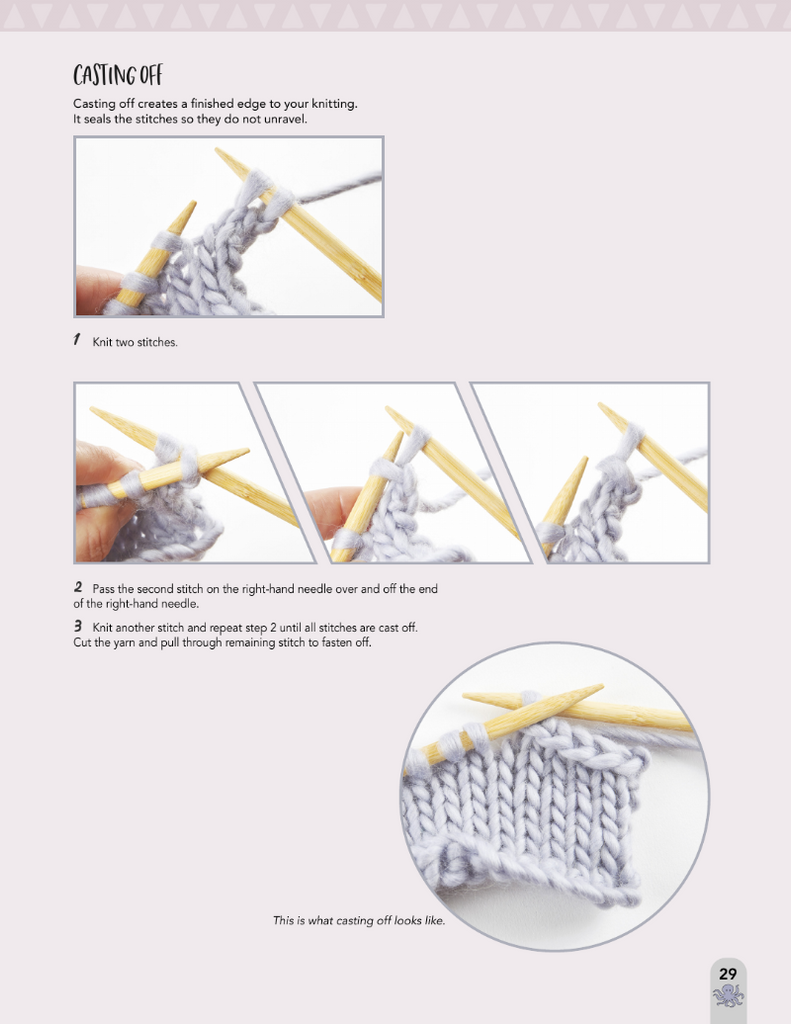 CASTING OFF

Casting off creates a finished edge to your knitting. It seals the stitches so they do not unravel.

1 Knit two stitches.

2 Pass the second stitch on the right-hand needle over and off the end of the right-hand needle.

3 Knit another stitch and repeat step 2 until all stitches are cast off. Cut the yarn and pull through remaining stitch to fasten off.

This is what casting off looks like.

29