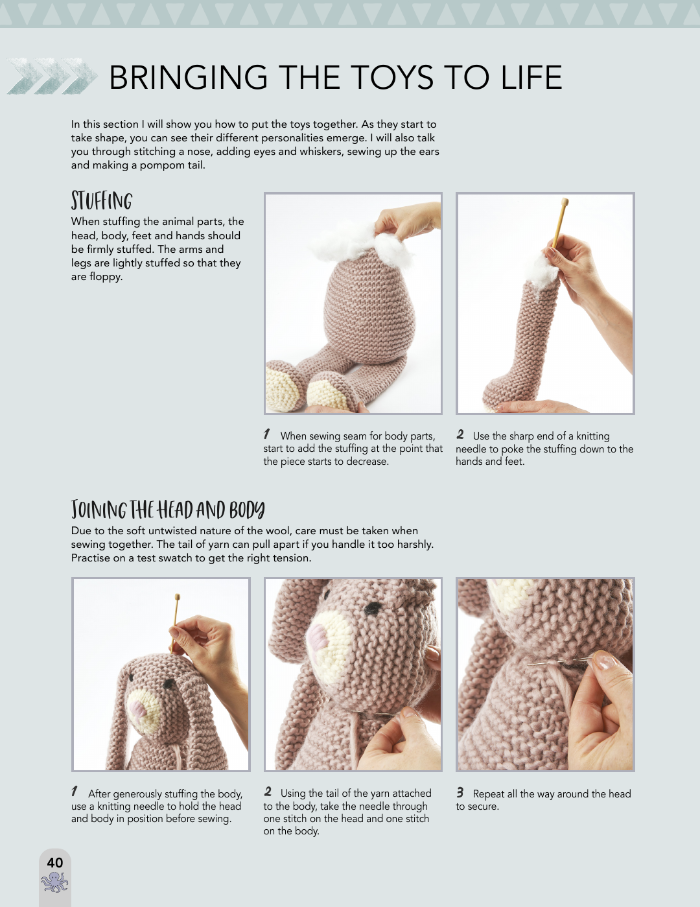 BRINGING THE TOYS TO LIFE

In this section I will show you how to put the toys together. As they start to take shape, you can see their different personalities emerge. I will also talk you through stitching a nose, adding eyes and whiskers, sewing up the ears and making a pompom tail.

STUFFING

When stuffing the animal parts, the head, body, feet and hands should be firmly stuffed. The arms and legs are lightly stuffed so that they are floppy.

1 When sewing seam for body parts, start to add the stuffing at the point that the piece starts to decrease.

2 Use the sharp end of a knitting needle to poke the stuffing down to the hands and feet.

JOINING THE HEAD AND BODY

Due to the soft untwisted nature of the wool, care must be taken when sewing together. The tail of yarn can pull apart if you handle it too harshly. Practise on a test swatch to get the right tension.

1 After generously stuffing the body, use a knitting needle to hold the head and body in position before sewing.

2 Using the tail of the yarn attached to the body, take the needle through one stitch on the head and one stitch on the body.

3 Repeat all the way around the head to secure.

40