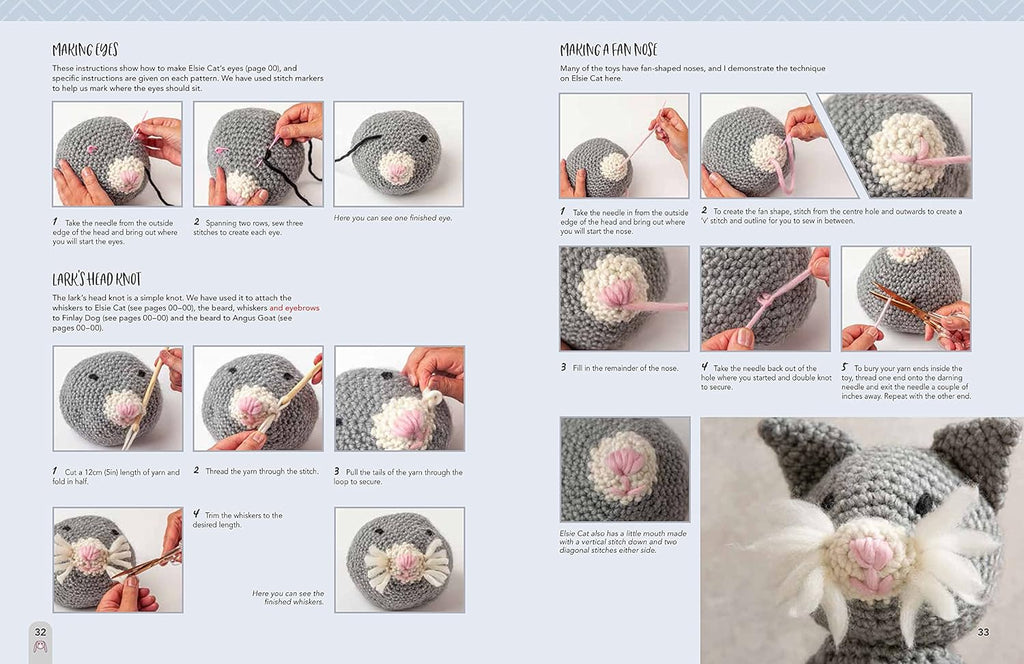 MAKING EYES

These instructions show how to make Elsie Cat's eyes (page 00), and specific instructions are given on each pattern. We have used stitch markers to help us mark where the eyes should sit.

1 Take the needle from the outside edge of the head and bring out where you will start the eyes.

2 Spanning two rows, sew three stitches to create each eye.

Here you can see one finished eye.

LARK'S HEAD KNOT

The lark's head knot is a simple knot. We have used it to attach the whiskers to Elsie Cat (see pages 00–00), the beard, whiskers and eyebrows to Finlay Dog (see pages 00–00) and the beard to Angus Goat (see pages 00–00).

1 Cut a 12cm (5in) length of yarn and fold in half.

2 Thread the yarn through the stitch.

3 Pull the tails of the yarn through the loop to secure.

4 Trim the whiskers to the desired length.

Here you can see the finished whiskers.

32

MAKING A FAN NOSE

Many of the toys have fan-shaped noses, and I demonstrate the technique on Elsie Cat here.

1 Take the needle in from the outside edge of the head and bring out where you will start the nose.

2 To create the fan shape, stitch from the centre hole and outwards to create a 'V' stitch and outline for you to sew in between.

3 Fill in the remainder of the nose.

4 Take the needle back out of the hole where you started and double knot to secure.

5 To bury your yarn ends inside the toy, thread one end onto the darning needle and exit the needle a couple of inches away. Repeat with the other end.

Elsie Cat also has a little mouth made with a vertical stitch down and two diagonal stitches either side.

33