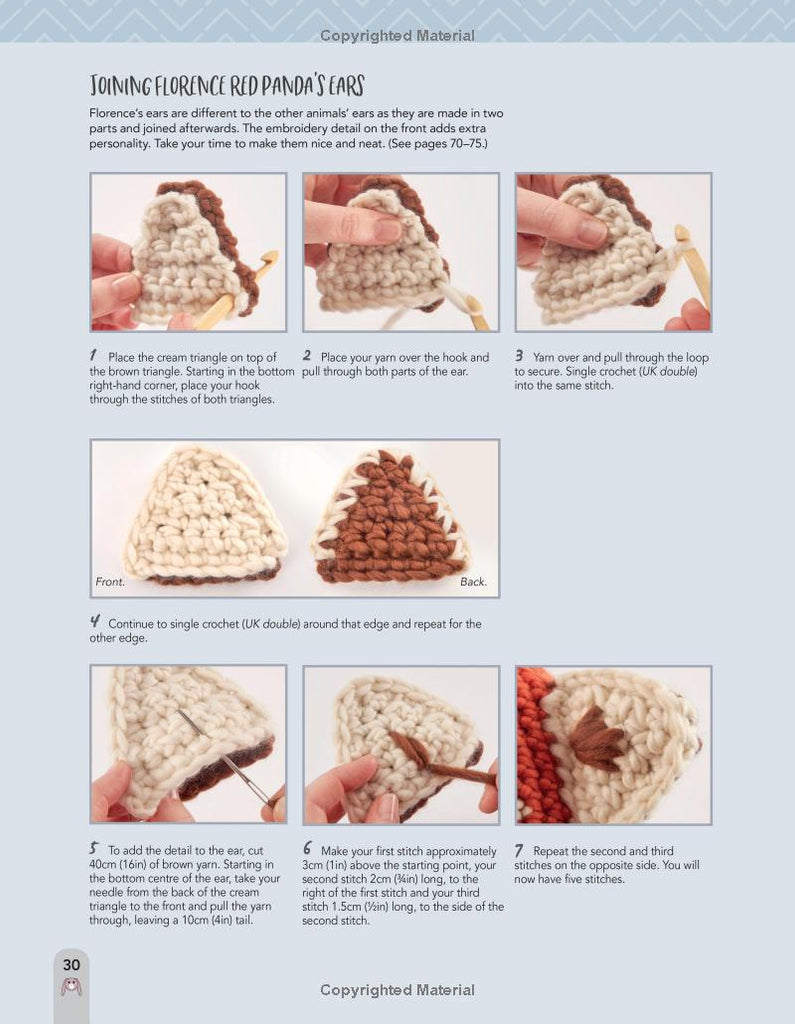 Copyrighted Material

JOINING FLORENCE RED PANDA'S EARS

Florence's ears are different to the other animals' ears as they are made in two parts and joined afterwards. The embroidery detail on the front adds extra personality. Take your time to make them nice and neat. (See pages 70–75.)

1 Place the cream triangle on top of the brown triangle. Starting in the bottom right-hand corner, place your hook through the stitches of both triangles.

2 Place your yarn over the hook and pull through both parts of the ear.

3 Yarn over and pull through the loop to secure. Single crochet (UK double) into the same stitch.

Front.

Back.

4 Continue to single crochet (UK double) around that edge and repeat for the other edge.

5 To add the detail to the ear, cut 40cm (16in) of brown yarn. Starting in the bottom centre of the ear, take your needle from the back of the cream triangle to the front and pull the yarn through, leaving a 10cm (4in) tail.

6 Make your first stitch approximately 3cm (1in) above the starting point, your second stitch 2cm (¾in) long, to the right of the first stitch and your third stitch 1.5cm (½in) long, to the side of the second stitch.

7 Repeat the second and third stitches on the opposite side. You will now have five stitches.

30

Copyrighted Material