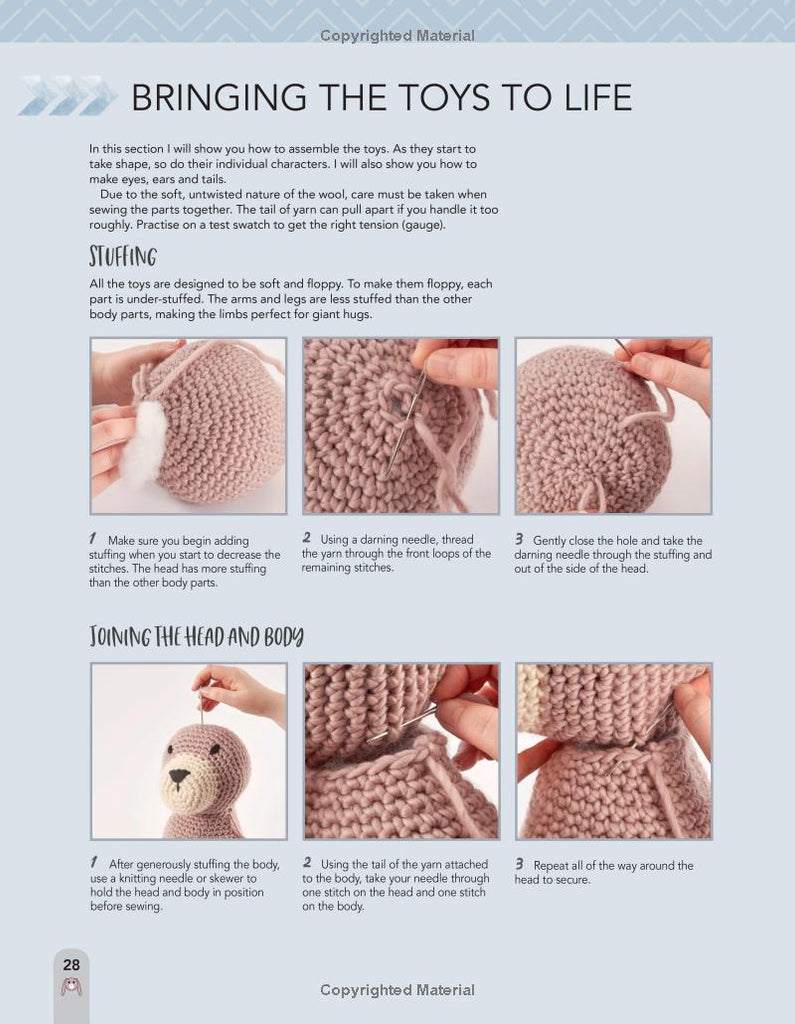 Copyrighted Material

BRINGING THE TOYS TO LIFE

In this section I will show you how to assemble the toys. As they start to take shape, so do their individual characters. I will also show you how to make eyes, ears and tails.

Due to the soft, untwisted nature of the wool, care must be taken when sewing the parts together. The tail of yarn can pull apart if you handle it too roughly. Practise on a test swatch to get the right tension (gauge).

STUFFING

All the toys are designed to be soft and floppy. To make them floppy, each part is under-stuffed. The arms and legs are less stuffed than the other body parts, making the limbs perfect for giant hugs.

1 Make sure you begin adding stuffing when you start to decrease the stitches. The head has more stuffing than the other body parts.

2 Using a darning needle, thread the yarn through the front loops of the remaining stitches.

3 Gently close the hole and take the darning needle through the stuffing and out of the side of the head.

JOINING THE HEAD AND BODY

1 After generously stuffing the body, use a knitting needle or skewer to hold the head and body in position before sewing.

2 Using the tail of the yarn attached to the body, take your needle through one stitch on the head and one stitch on the body.

3 Repeat all of the way around the head to secure.

28

Copyrighted Material