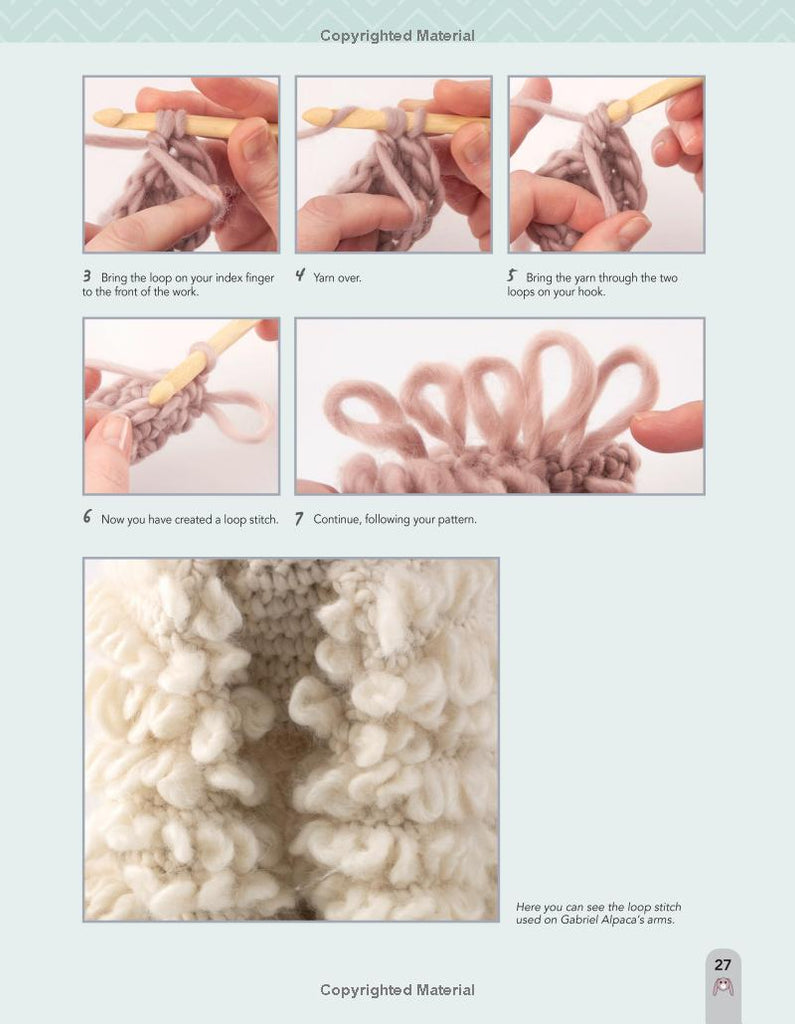 Copyrighted Material

3 Bring the loop on your index finger to the front of the work.

4 Yarn over.

5 Bring the yarn through the two loops on your hook.

6 Now you have created a loop stitch.

7 Continue, following your pattern.

Here you can see the loop stitch used on Gabriel Alpaca's arms.

27

Copyrighted Material