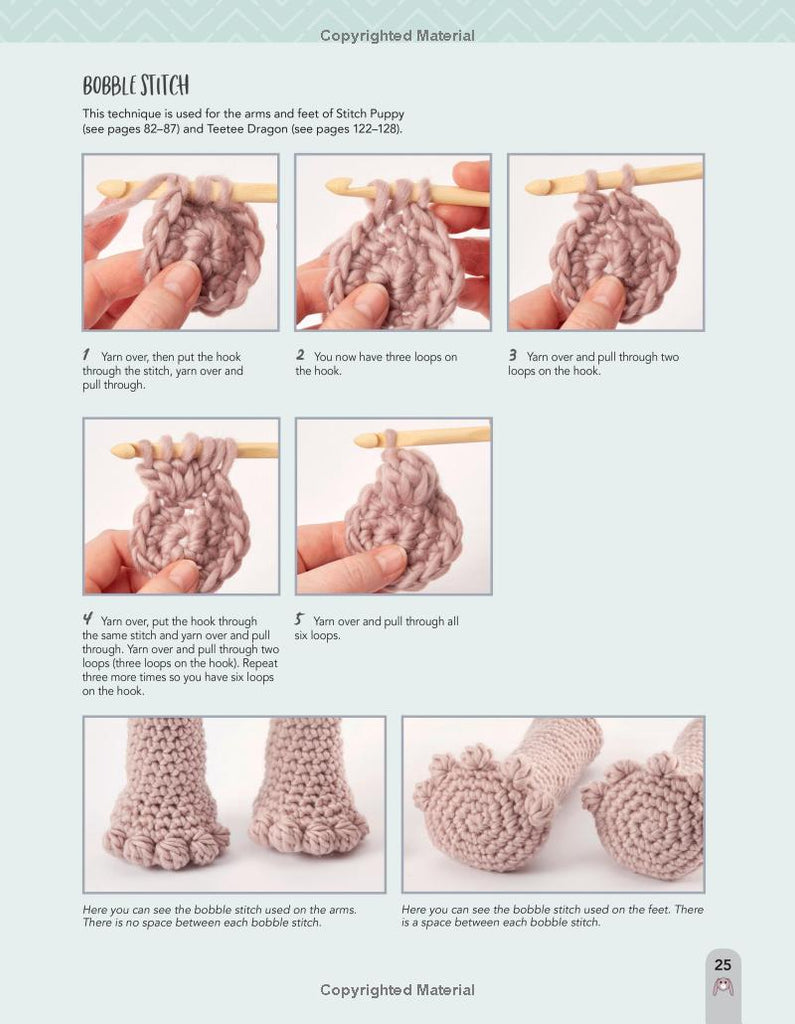 Copyrighted Material

BOBBLE STITCH

This technique is used for the arms and feet of Stitch Puppy (see pages 82–87) and Teetee Dragon (see pages 122–128).

1 Yarn over, then put the hook through the stitch, yarn over and pull through.

2 You now have three loops on the hook.

3 Yarn over and pull through two loops on the hook.

4 Yarn over, put the hook through the same stitch and yarn over and pull through. Yarn over and pull through two loops (three loops on the hook). Repeat three more times so you have six loops on the hook.

5 Yarn over and pull through all six loops.

Here you can see the bobble stitch used on the arms. There is no space between each bobble stitch.

Here you can see the bobble stitch used on the feet. There is a space between each bobble stitch.

25

Copyrighted Material