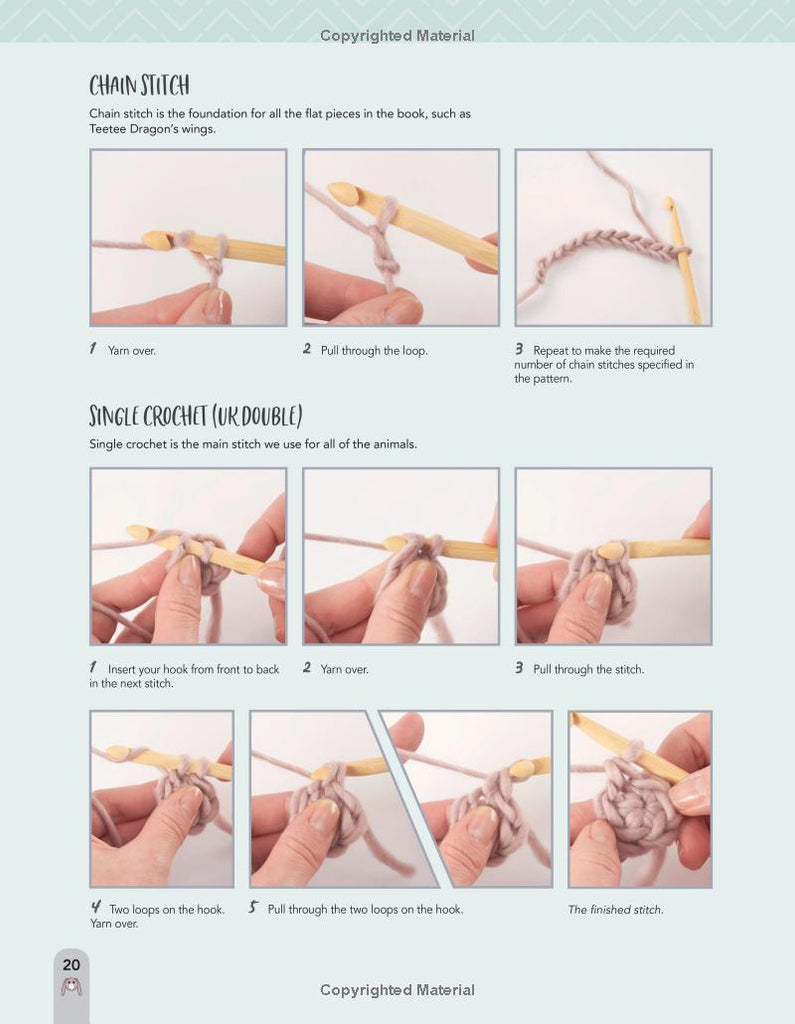 Copyrighted Material

CHAIN STITCH

Chain stitch is the foundation for all the flat pieces in the book, such as Teetee Dragon's wings.

1 Yarn over.

2 Pull through the loop.

3 Repeat to make the required number of chain stitches specified in the pattern.

SINGLE CROCHET (UK DOUBLE)

Single crochet is the main stitch we use for all of the animals.

1 Insert your hook from front to back in the next stitch.

2 Yarn over.

3 Pull through the stitch.

4 Two loops on the hook. Yarn over.

5 Pull through the two loops on the hook.

The finished stitch.

20

Copyrighted Material