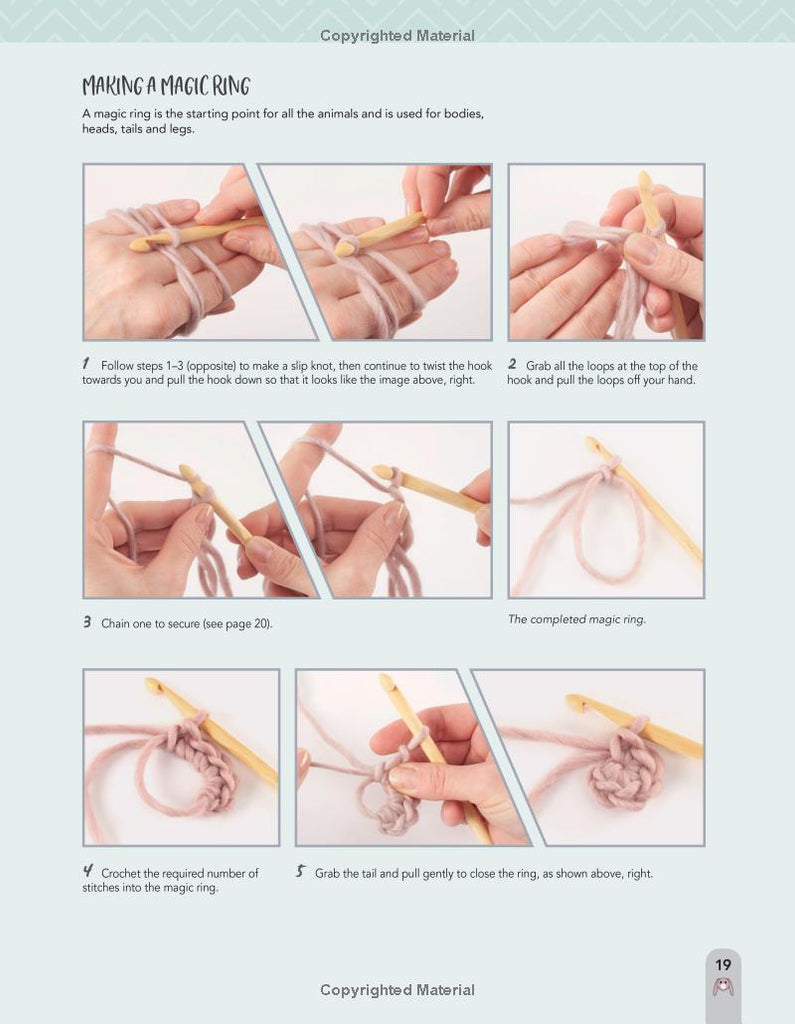 Copyrighted Material

MAKING A MAGIC RING

A magic ring is the starting point for all the animals and is used for bodies, heads, tails and legs.

1 Follow steps 1–3 (opposite) to make a slip knot, then continue to twist the hook towards you and pull the hook down so that it looks like the image above, right.

2 Grab all the loops at the top of the hook and pull the loops off your hand.

3 Chain one to secure (see page 20).

The completed magic ring.

4 Crochet the required number of stitches into the magic ring.

5 Grab the tail and pull gently to close the ring, as shown above, right.

19

Copyrighted Material