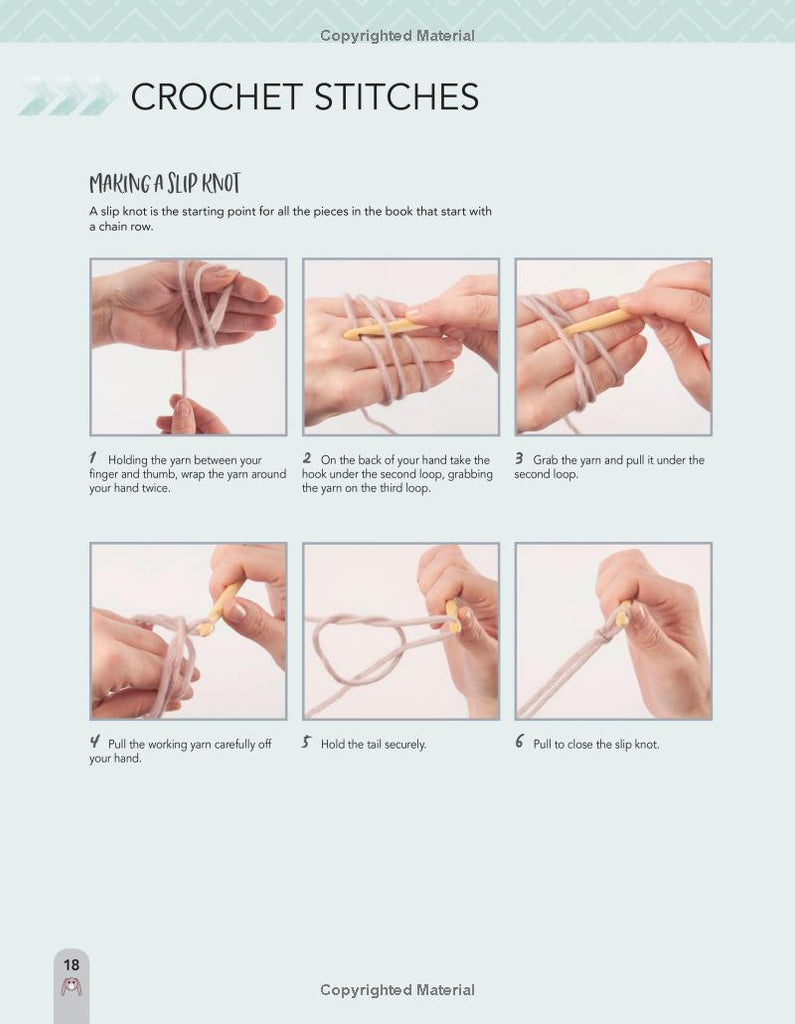 Copyrighted Material

CROCHET STITCHES

MAKING A SLIP KNOT

A slip knot is the starting point for all the pieces in the book that start with a chain row.

1 Holding the yarn between your finger and thumb, wrap the yarn around your hand twice.

2 On the back of your hand take the hook under the second loop, grabbing the yarn on the third loop.

3 Grab the yarn and pull it under the second loop.

4 Pull the working yarn carefully off your hand.

5 Hold the tail securely.

6 Pull to close the slip knot.

18

Copyrighted Material